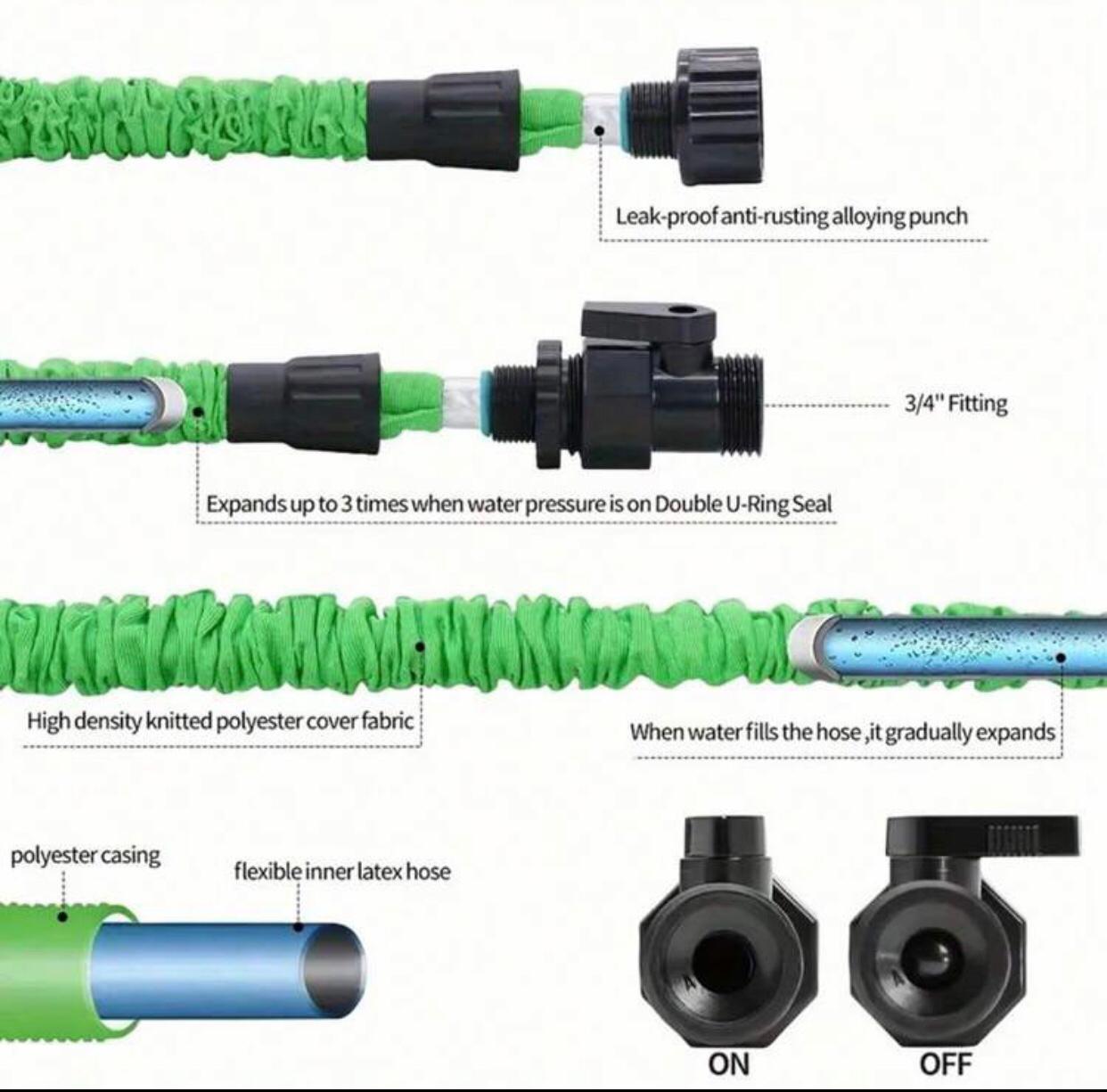 Leak-proof anti-rusting alloying punch

3/4" Fitting

Expands up to 3 times when water pressure is on Double U-Ring Seal

High density knitted polyester cover fabric

When water fills the hose ,it gradually expands

polyester casing

flexible inner latex hose

ON

OFF